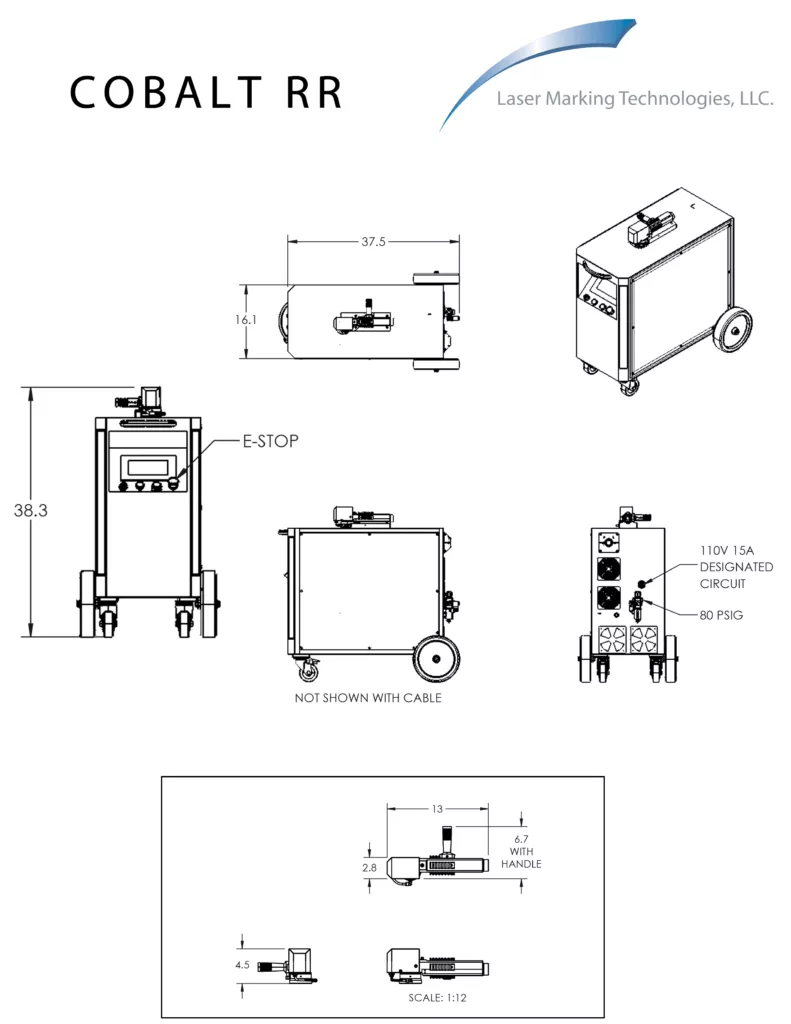 COBALT RR

Laser Marking Technologies, LLC.

37.5

16.1

38.3

E-STOP

NOT SHOWN WITH CABLE

110V 15A DESIGNATED CIRCUIT

80 PSIG

13

6.7 WITH HANDLE

2.8

4.5

SCALE: 1:12